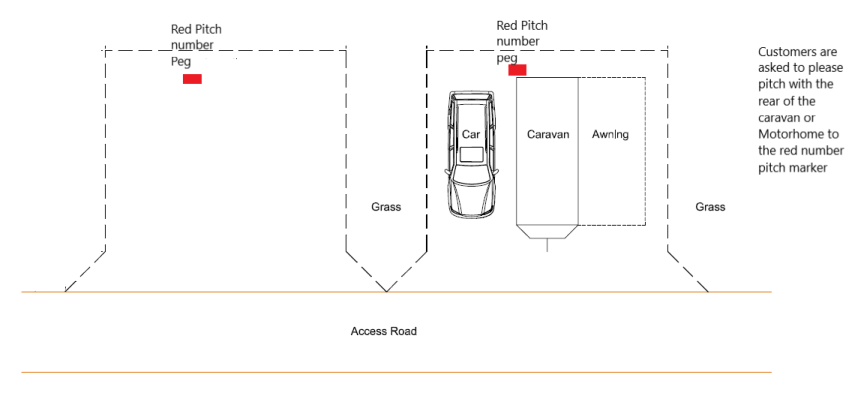 Red Pitch number Peg

Red Pitch number peg

Customers are asked to please pitch with the rear of the caravan or Motorhome to the red number pitch marker

Car

Caravan

Awning

Grass

Grass

Access Road